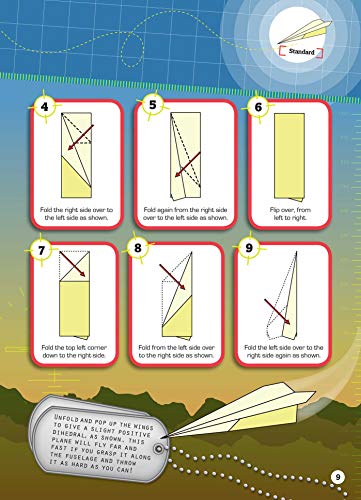 Standard

4
Fold the right side over to the left side as shown.

5
Fold again from the right side over to the left side as shown.

6
Flip over, from left to right.

7
Fold the top left corner down to the right side.

8
Fold from the left side over to the right side as shown.

9
Fold the left side over to the right side again as shown.

UNFOLD AND POP UP THE WINGS TO GIVE A SLIGHT POSITIVE DIHEDRAL, AS SHOWN. THIS PLANE WILL FLY FAR AND FAST IF YOU GRASP IT ALONG THE FUSELAGE AND THROW IT AS HARD AS YOU CAN!

9